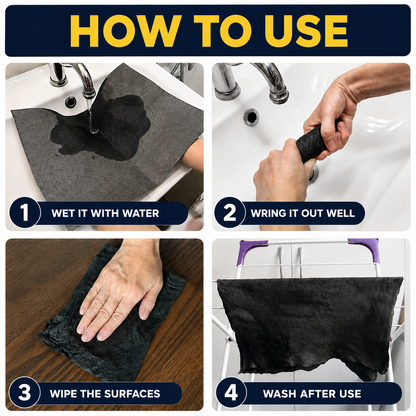 HOW TO USE

1 WET IT WITH WATER

2 WRING IT OUT WELL

3 WIPE THE SURFACES

4 WASH AFTER USE